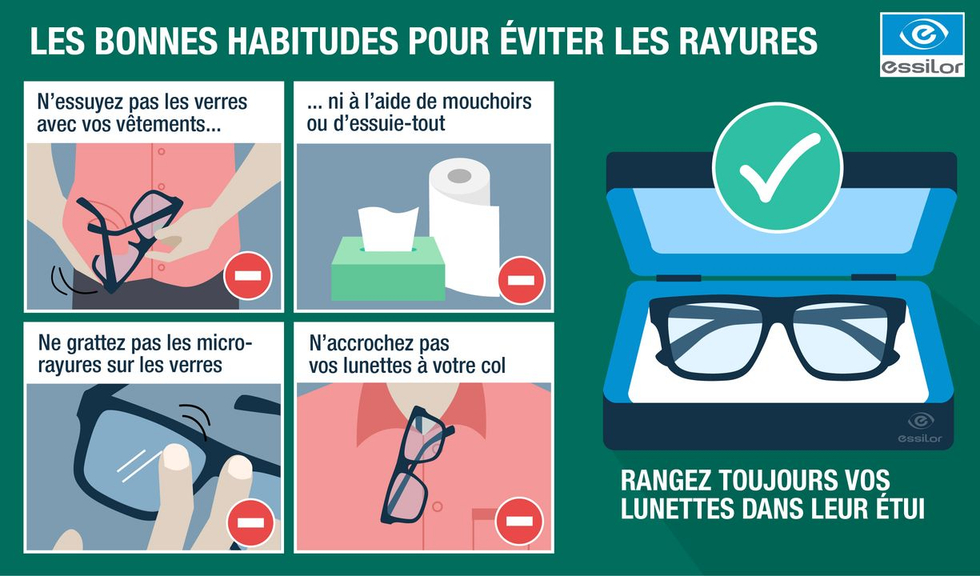 LES BONNES HABITUDES POUR ÉVITER LES RAYURES

essilor

N'essuyez pas les verres avec vos vêtements...

... ni à l'aide de mouchoirs ou d'essuie-tout

Ne grattez pas les micro-rayures sur les verres

N'accrochez pas vos lunettes à votre col

essilor

RANGEZ TOUJOURS VOS LUNETTES DANS LEUR ÉTUI